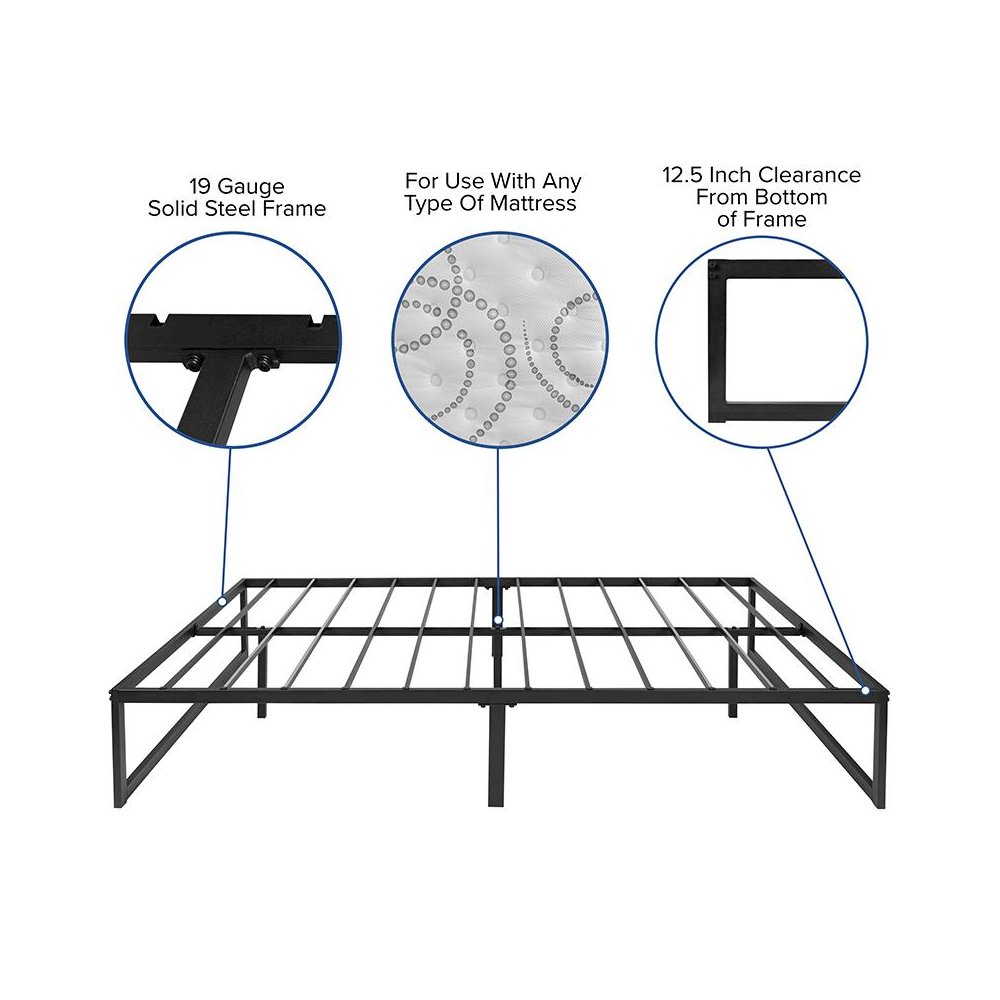 19 Gauge
Solid Steel Frame

For Use With Any
Type Of Mattress

12.5 Inch Clearance
From Bottom
of Frame