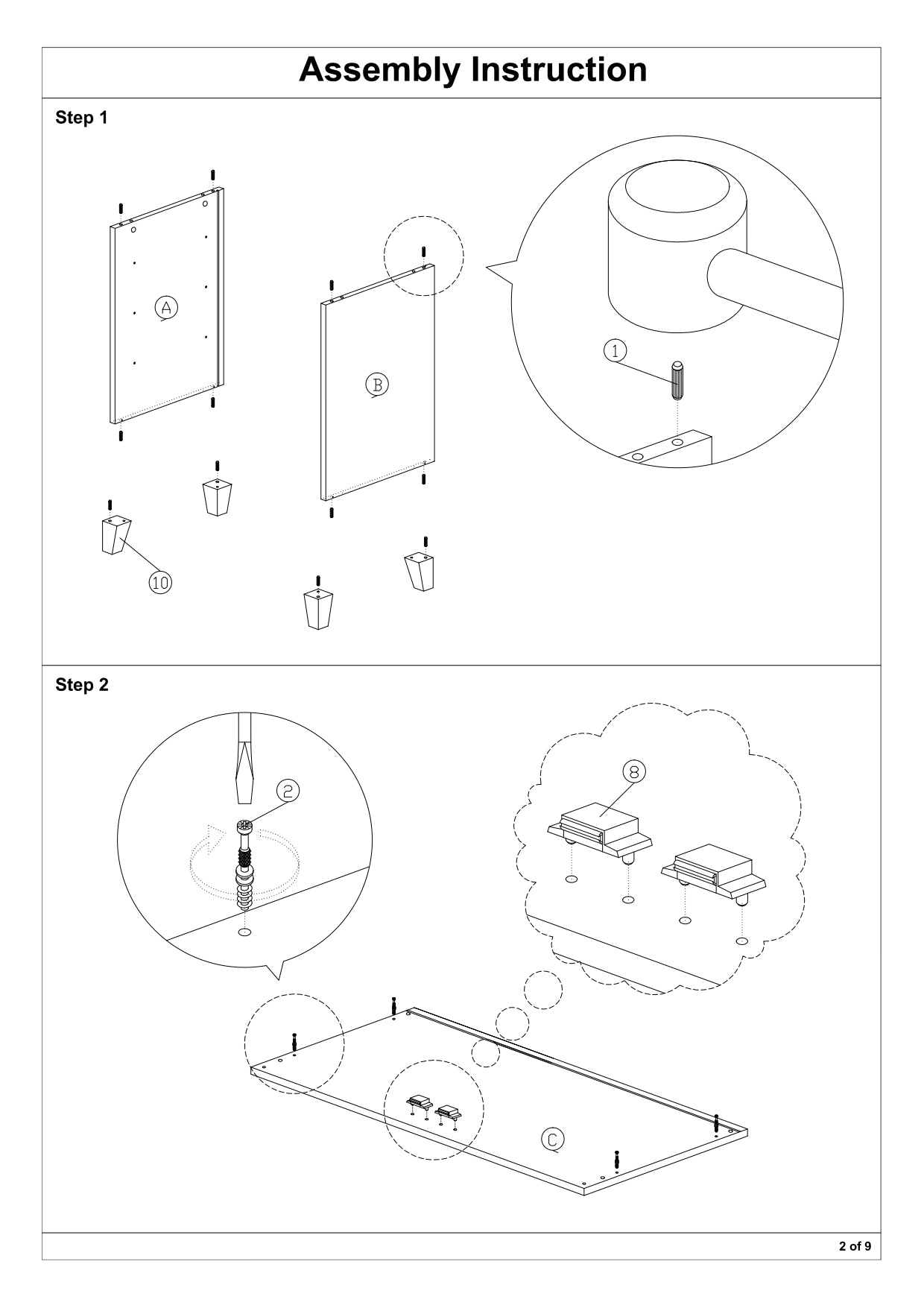 Assembly Instruction

Step 1

A

B

1

10

Step 2

2

8

C

2 of 9