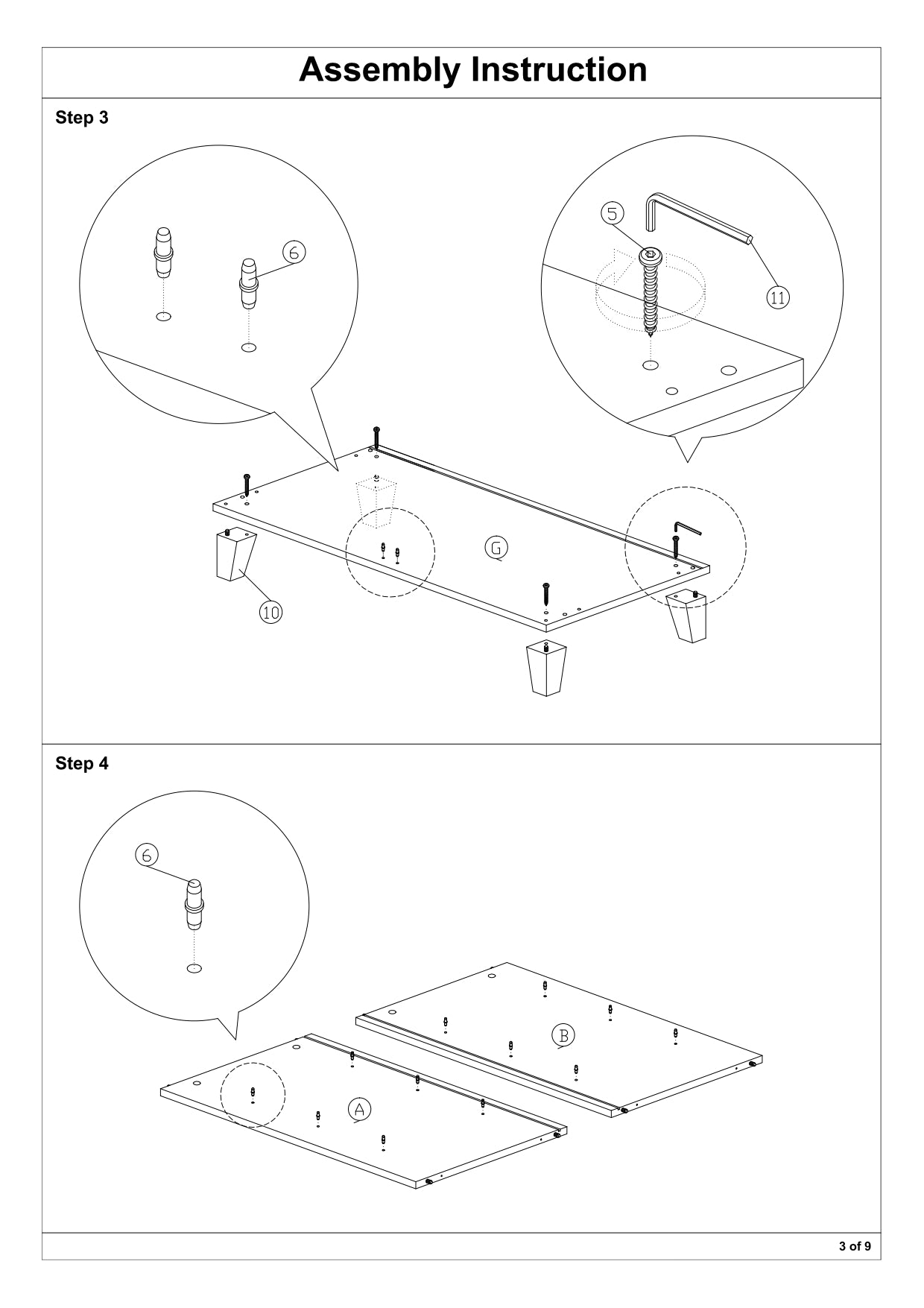 Assembly Instruction

Step 3

6

5

11

G

10

Step 4

6

B

A

3 of 9