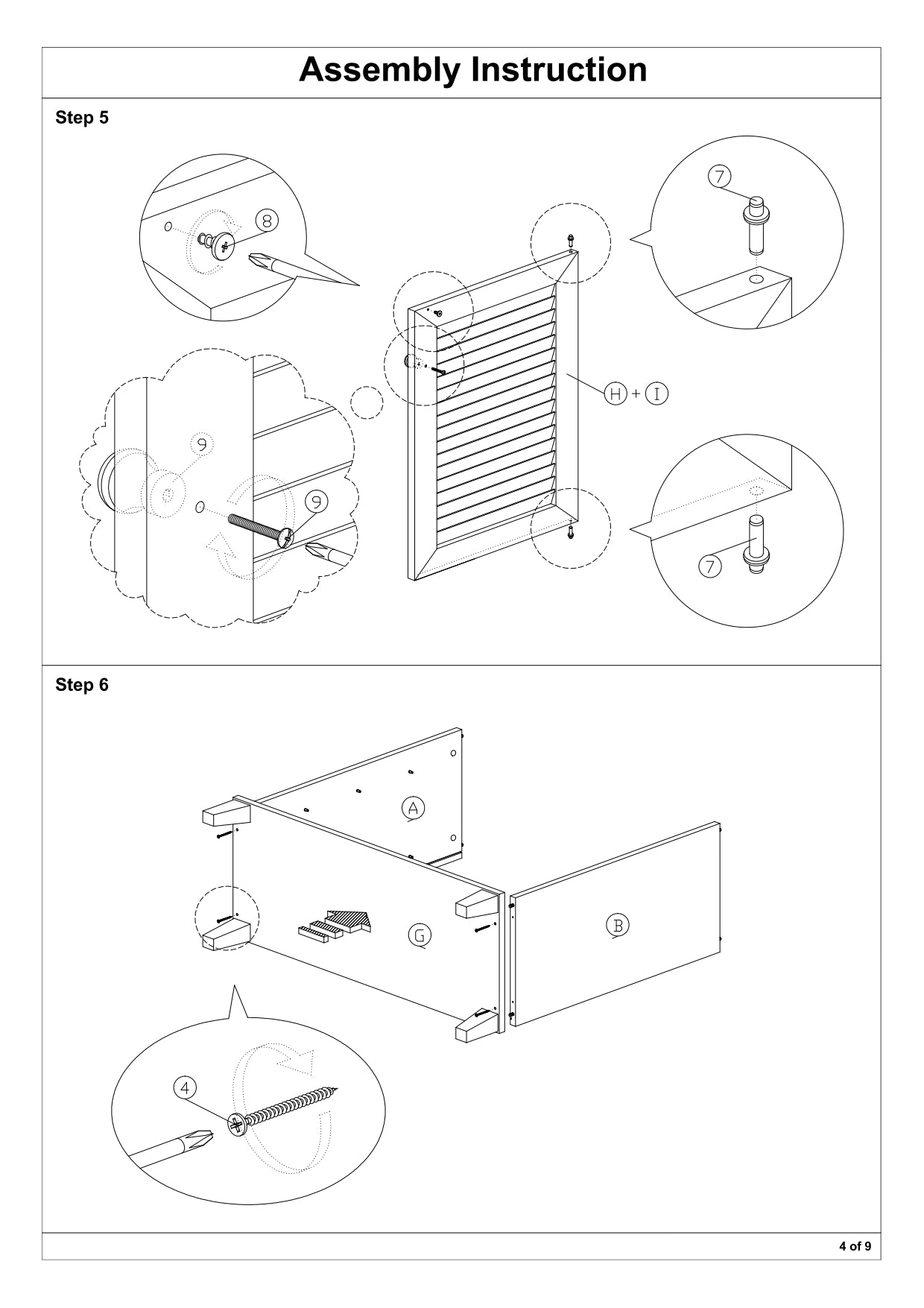 Assembly Instruction

Step 5

8

7

9

9

H + I

7

Step 6

A

G

B

4

4 of 9