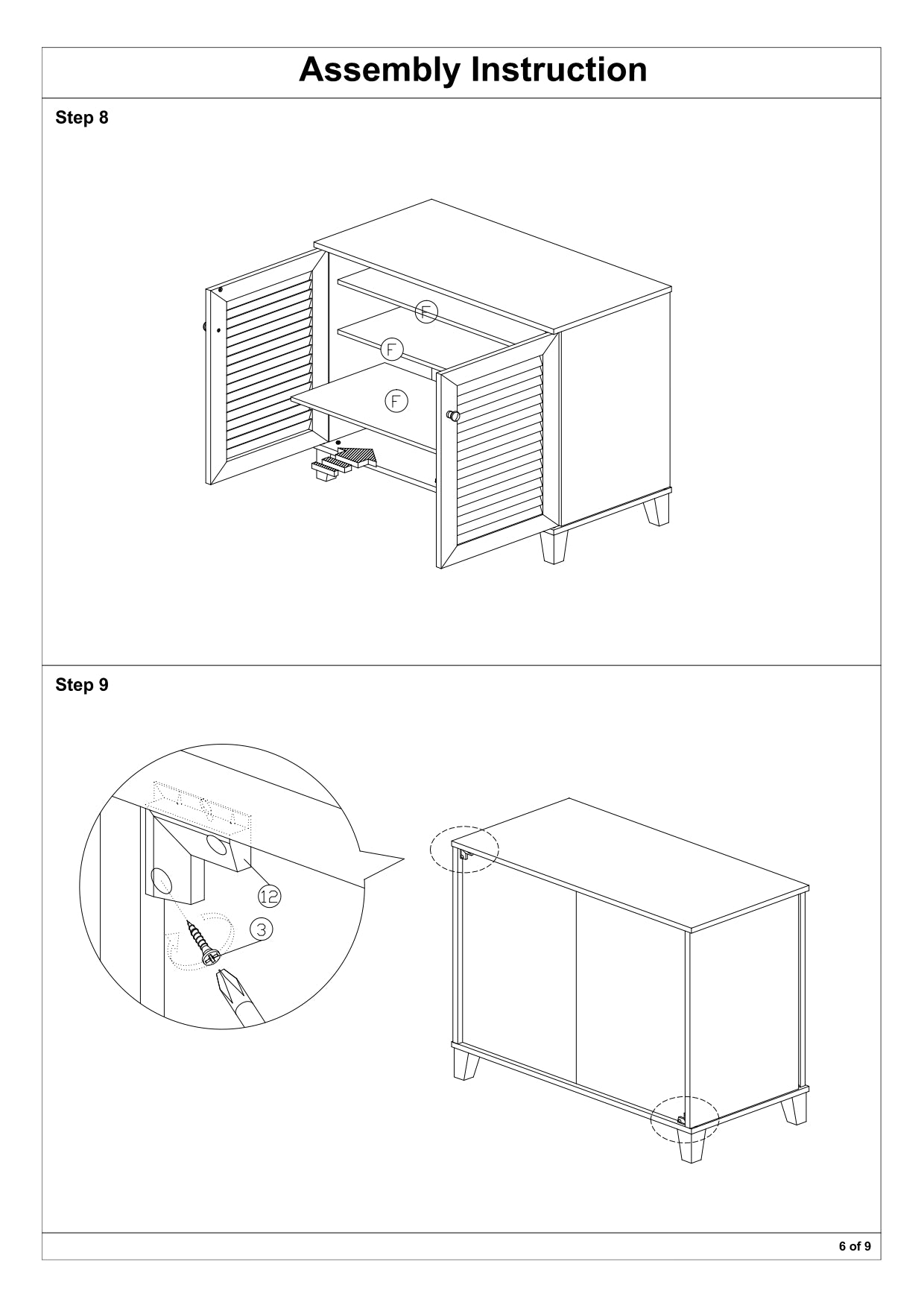 Assembly Instruction

Step 8

F

F

F

Step 9

12

3

6 of 9