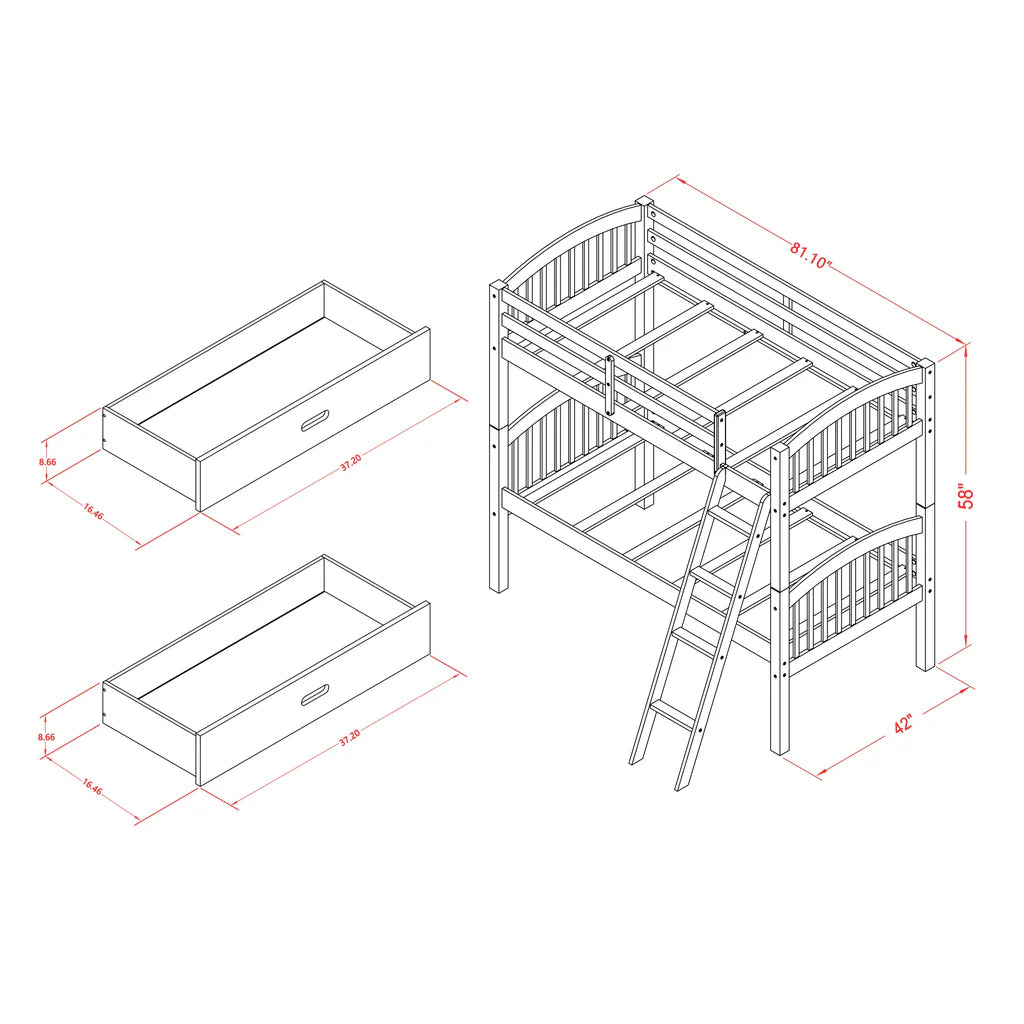 8.66
16.46
37.20
8.66
16.46
37.20
81.10"
58"
42"