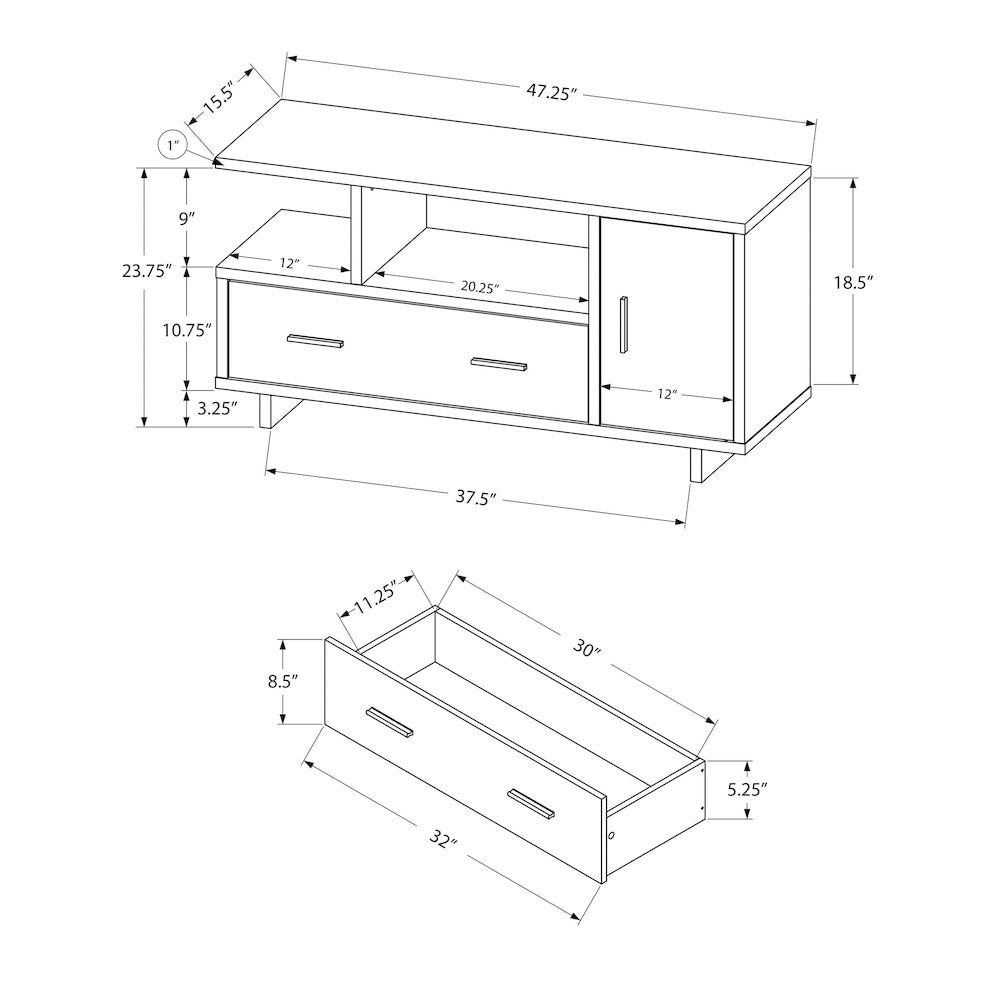 15.5″
47.25″
1″
9″
23.75″
12″
20.25″
18.5″
10.75″
12″
3.25″
37.5″
11.25″
30″
8.5″
5.25″
32″