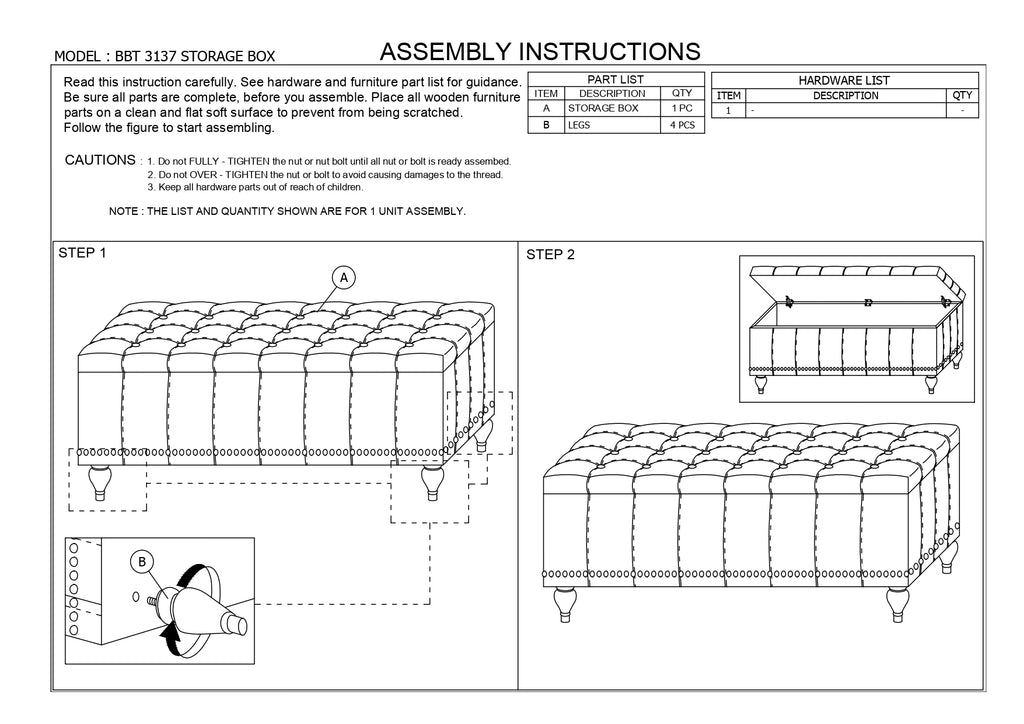 MODEL : BBT 3137 STORAGE BOX

ASSEMBLY INSTRUCTIONS

Read this instruction carefully. See hardware and furniture part list for guidance. Be sure all parts are complete, before you assemble. Place all wooden furniture parts on a clean and flat soft surface to prevent from being scratched. Follow the figure to start assembling.

PART LIST

| ITEM | DESCRIPTION | QTY |
|---|---|---|
| A | STORAGE BOX | 1 PC |
| B | LEGS | 4 PCS |

HARDWARE LIST

| ITEM | DESCRIPTION | QTY |
|---|---|---|
| 1 | - | - |

CAUTIONS : 1. Do not FULLY - TIGHTEN the nut or nut bolt until all nut or bolt is ready assembed.
2. Do not OVER - TIGHTEN the nut or bolt to avoid causing damages to the thread.
3. Keep all hardware parts out of reach of children.

NOTE : THE LIST AND QUANTITY SHOWN ARE FOR 1 UNIT ASSEMBLY.

STEP 1

A

B

STEP 2