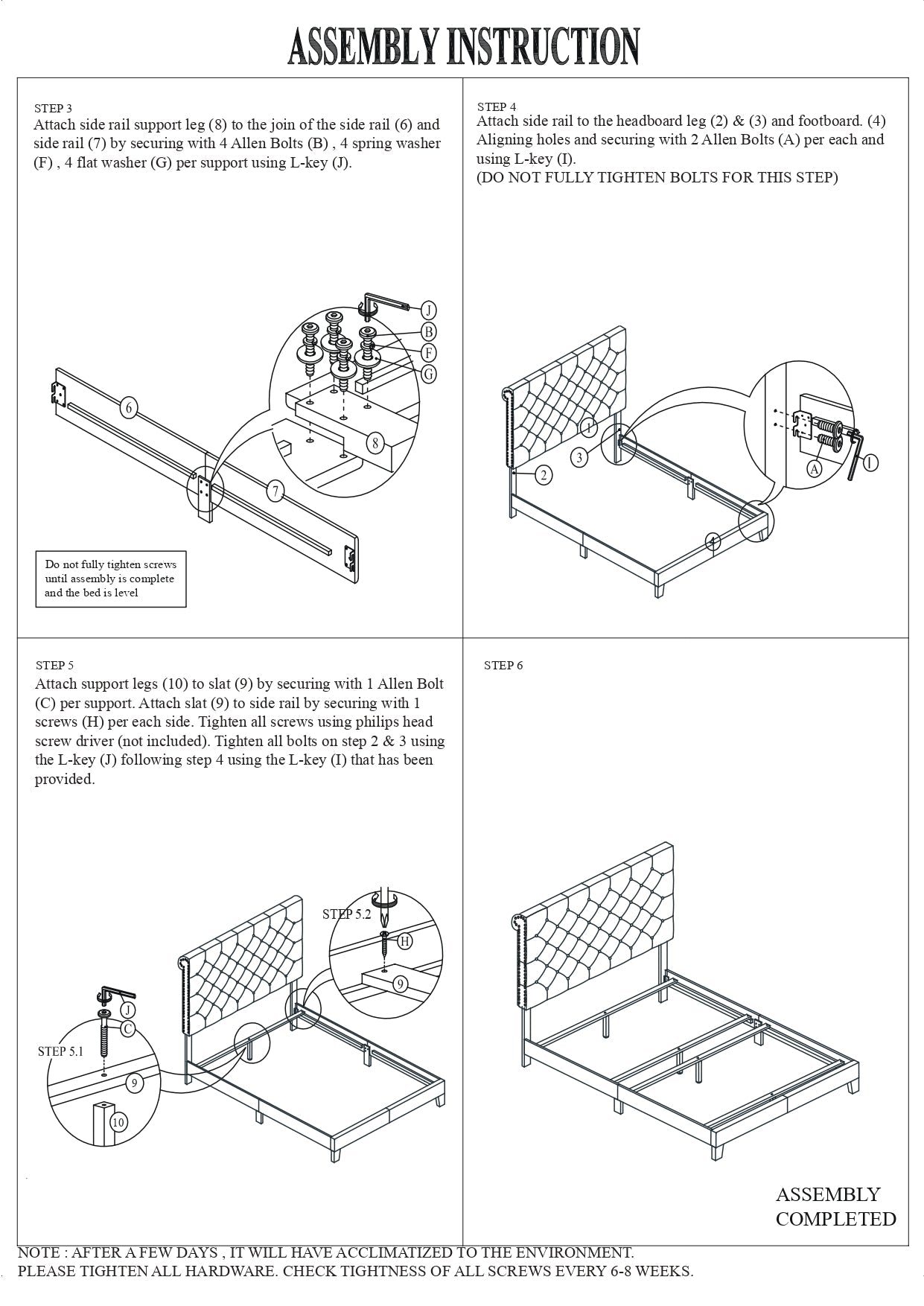 ASSEMBLY INSTRUCTION

STEP 3
Attach side rail support leg (8) to the join of the side rail (6) and side rail (7) by securing with 4 Allen Bolts (B) , 4 spring washer (F) , 4 flat washer (G) per support using L-key (J).

J
B
F
G
6
8
7

Do not fully tighten screws until assembly is complete and the bed is level

STEP 4
Attach side rail to the headboard leg (2) & (3) and footboard. (4) Aligning holes and securing with 2 Allen Bolts (A) per each and using L-key (I).
(DO NOT FULLY TIGHTEN BOLTS FOR THIS STEP)

1
3
2
4
A
I

STEP 5
Attach support legs (10) to slat (9) by securing with 1 Allen Bolt (C) per support. Attach slat (9) to side rail by securing with 1 screws (H) per each side. Tighten all screws using philips head screw driver (not included). Tighten all bolts on step 2 & 3 using the L-key (J) following step 4 using the L-key (I) that has been provided.

STEP 5.2
H
9
J
C
STEP 5.1
9
10

STEP 6

ASSEMBLY COMPLETED

NOTE : AFTER A FEW DAYS , IT WILL HAVE ACCLIMATIZED TO THE ENVIRONMENT.
PLEASE TIGHTEN ALL HARDWARE. CHECK TIGHTNESS OF ALL SCREWS EVERY 6-8 WEEKS.