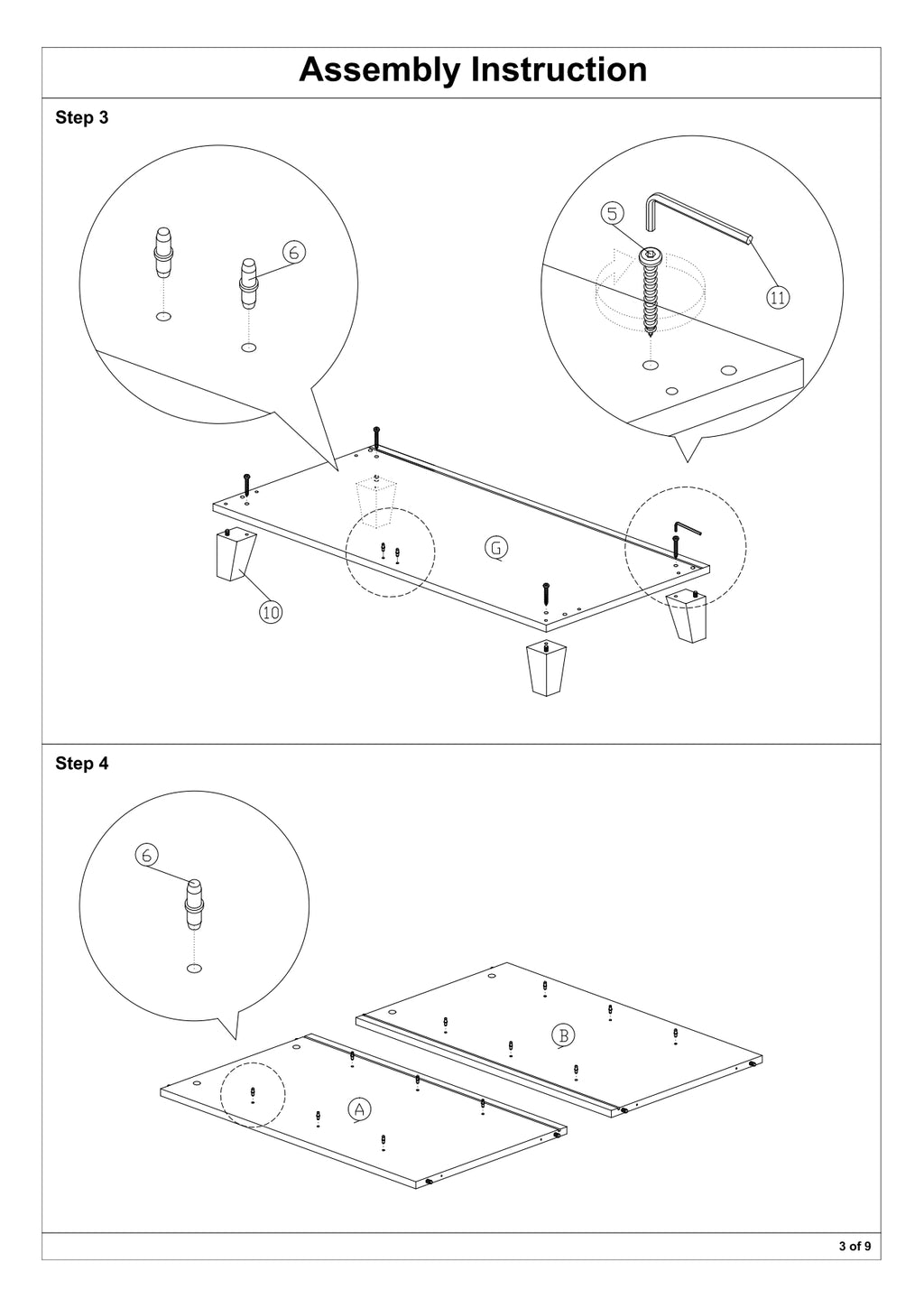 Assembly Instruction

Step 3

6

5

11

G

10

Step 4

6

B

A

3 of 9