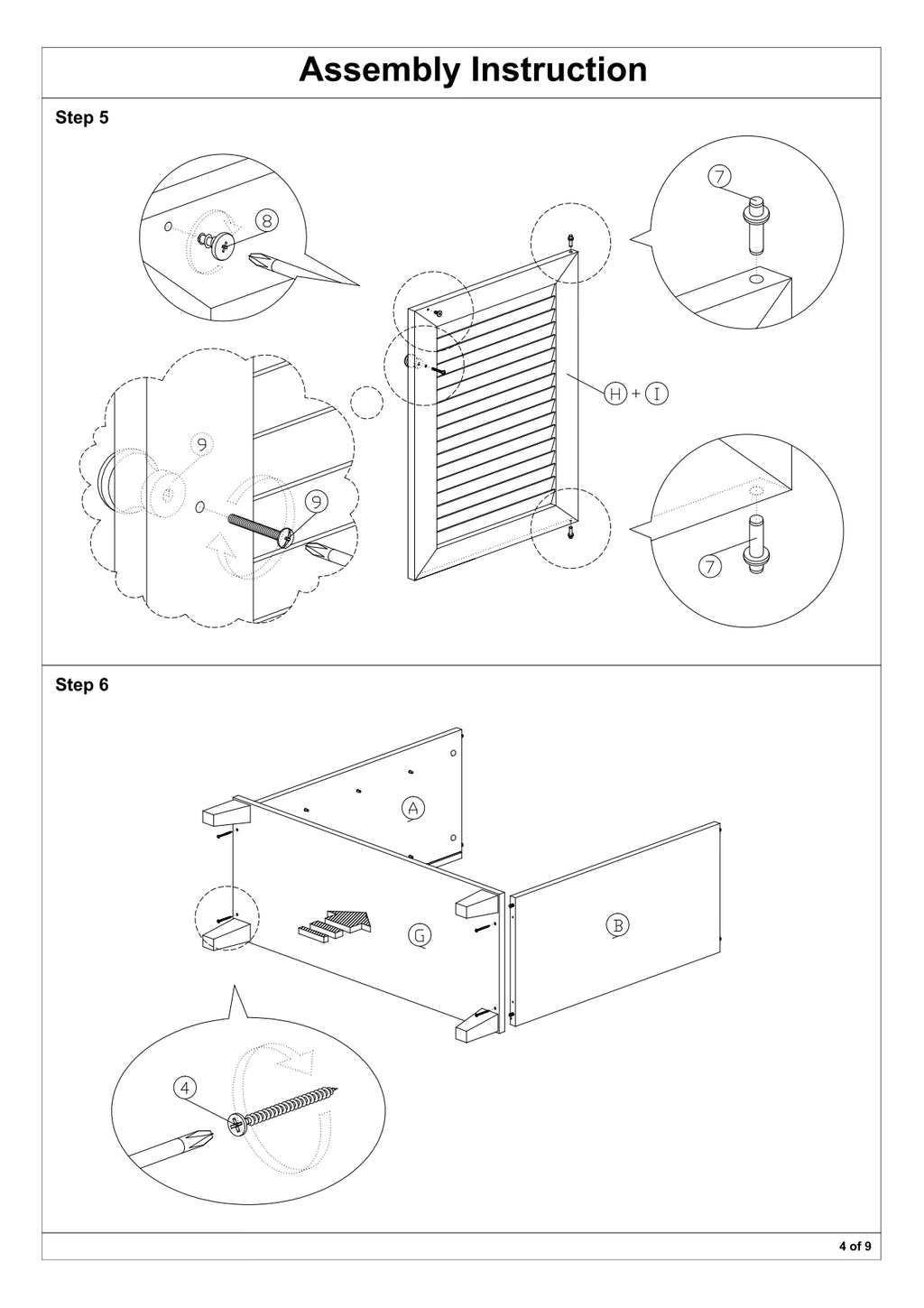 Assembly Instruction

Step 5

8

7

9

9

H + I

7

Step 6

A

G

B

4

4 of 9