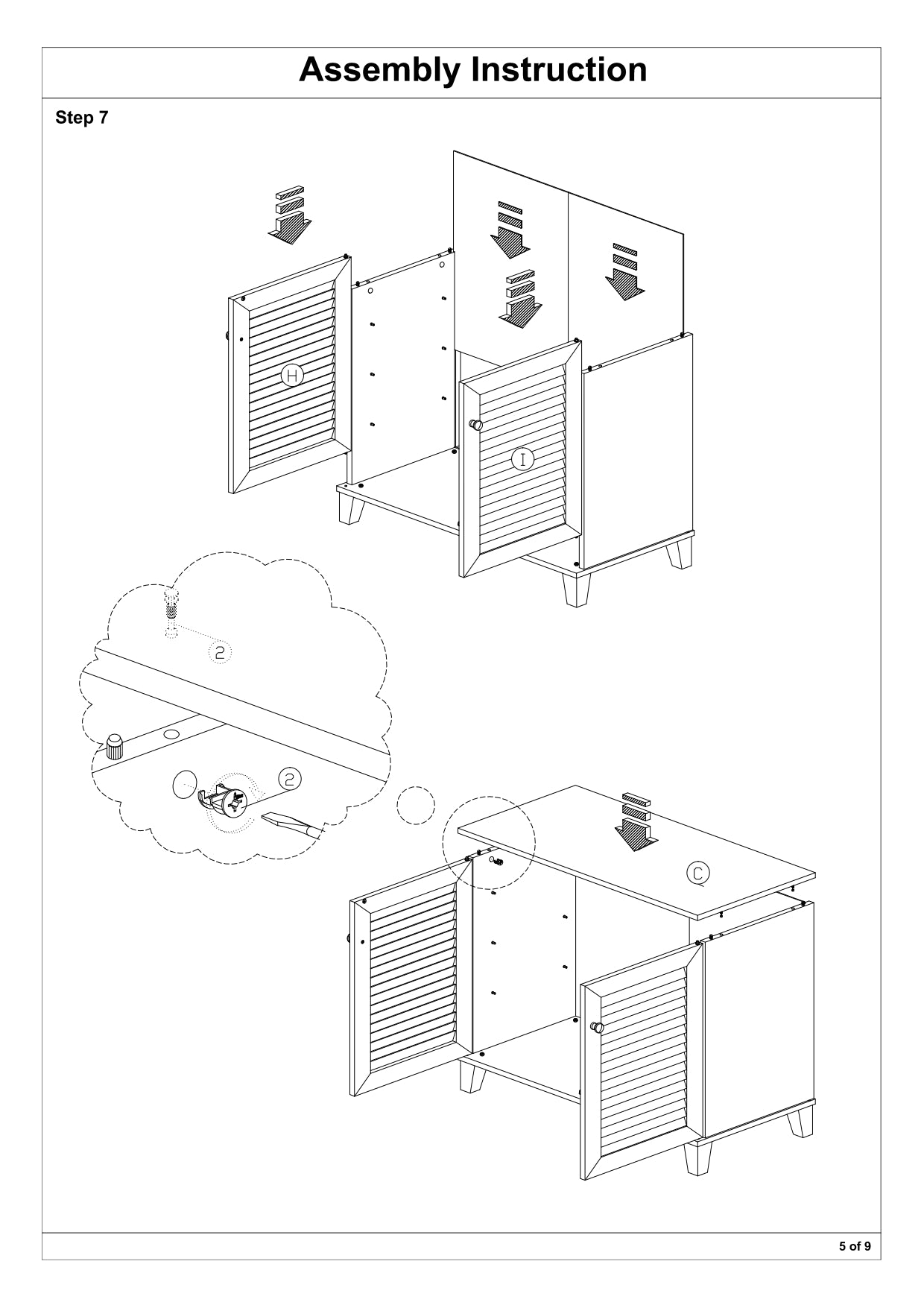 Assembly Instruction

Step 7

H

I

2

2

C

5 of 9