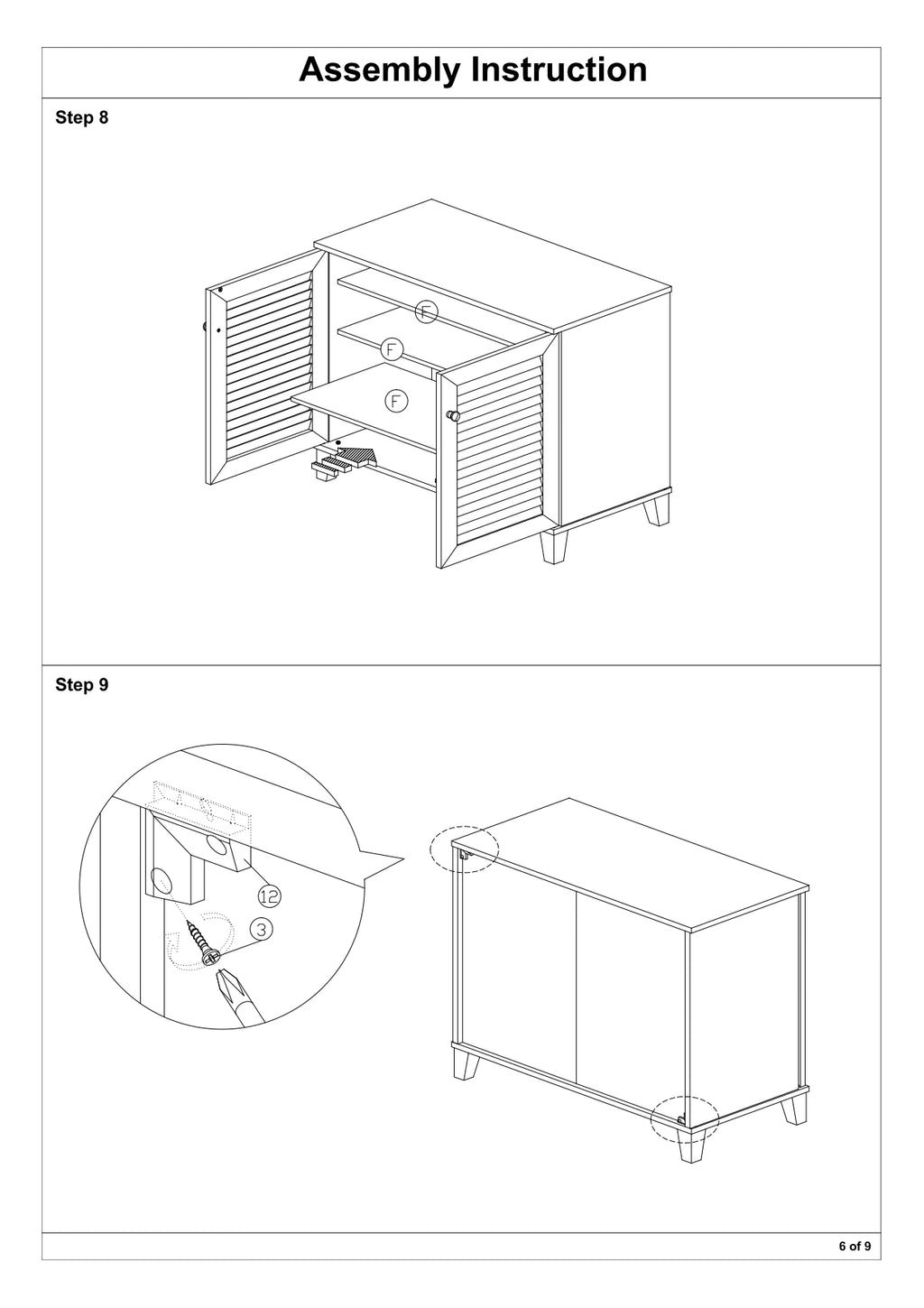 Assembly Instruction

Step 8

F

F

F

Step 9

12

3

6 of 9