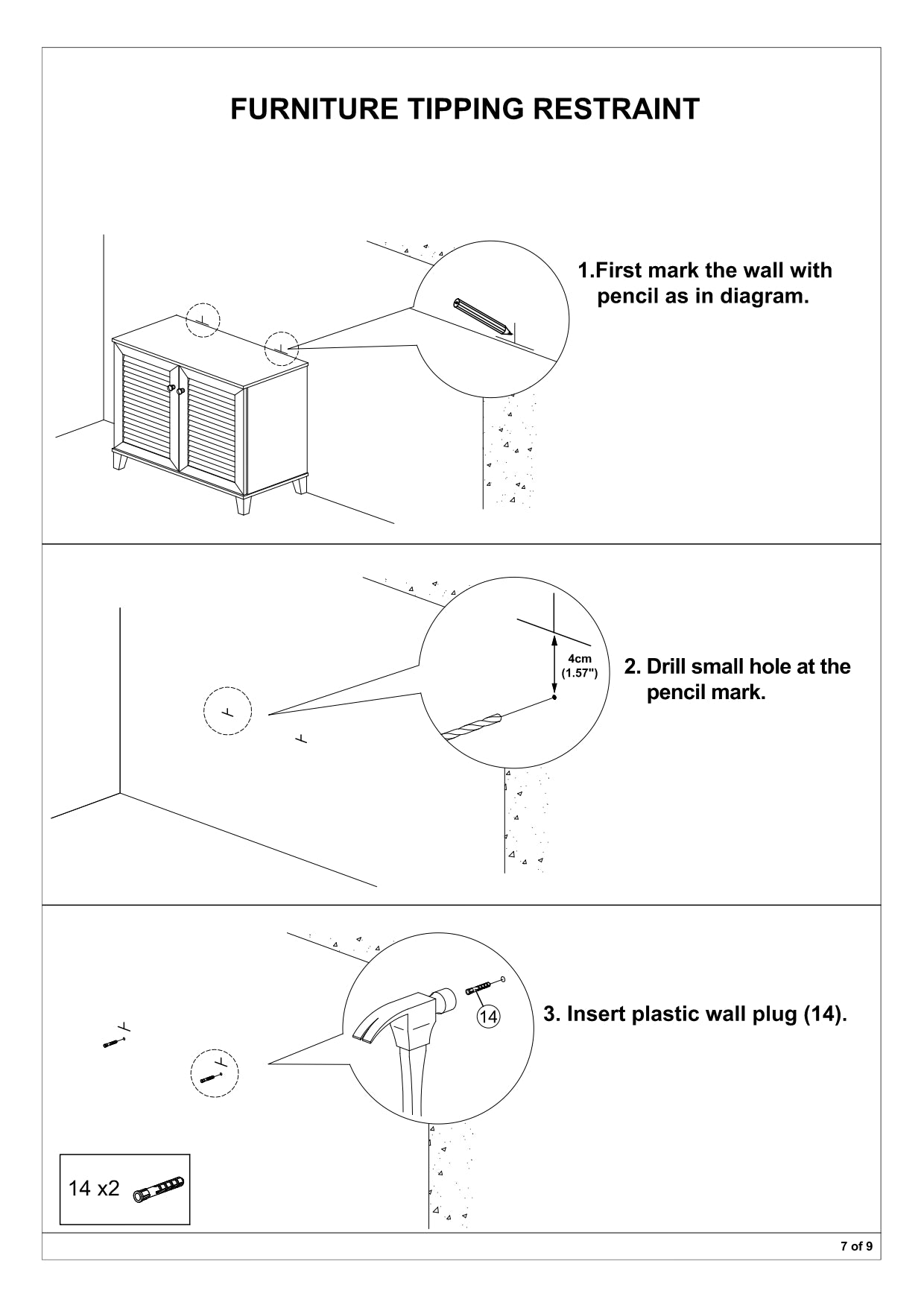 FURNITURE TIPPING RESTRAINT

1.First mark the wall with pencil as in diagram.

4cm (1.57")

2. Drill small hole at the pencil mark.

14

3. Insert plastic wall plug (14).

14 x2

7 of 9