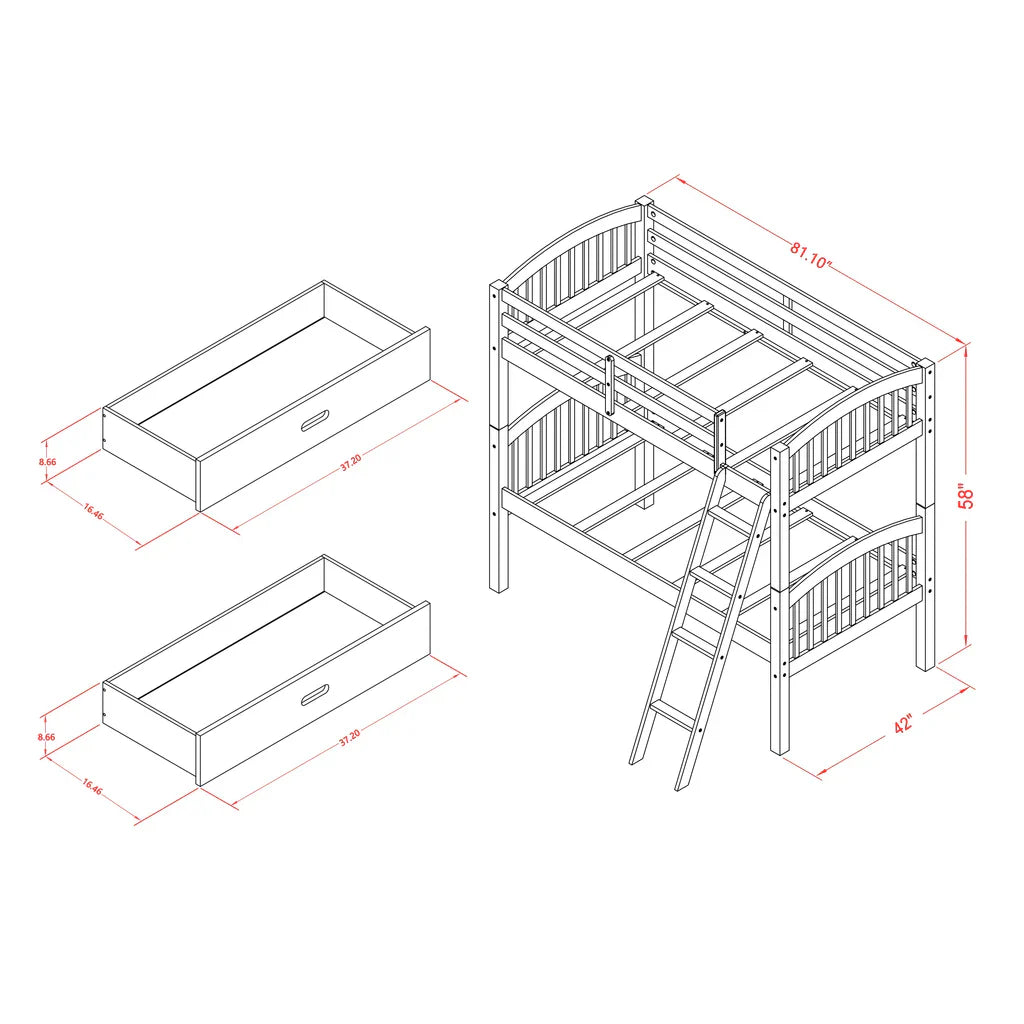 8.66
16.46
37.20
8.66
16.46
37.20
81.10"
58"
42"