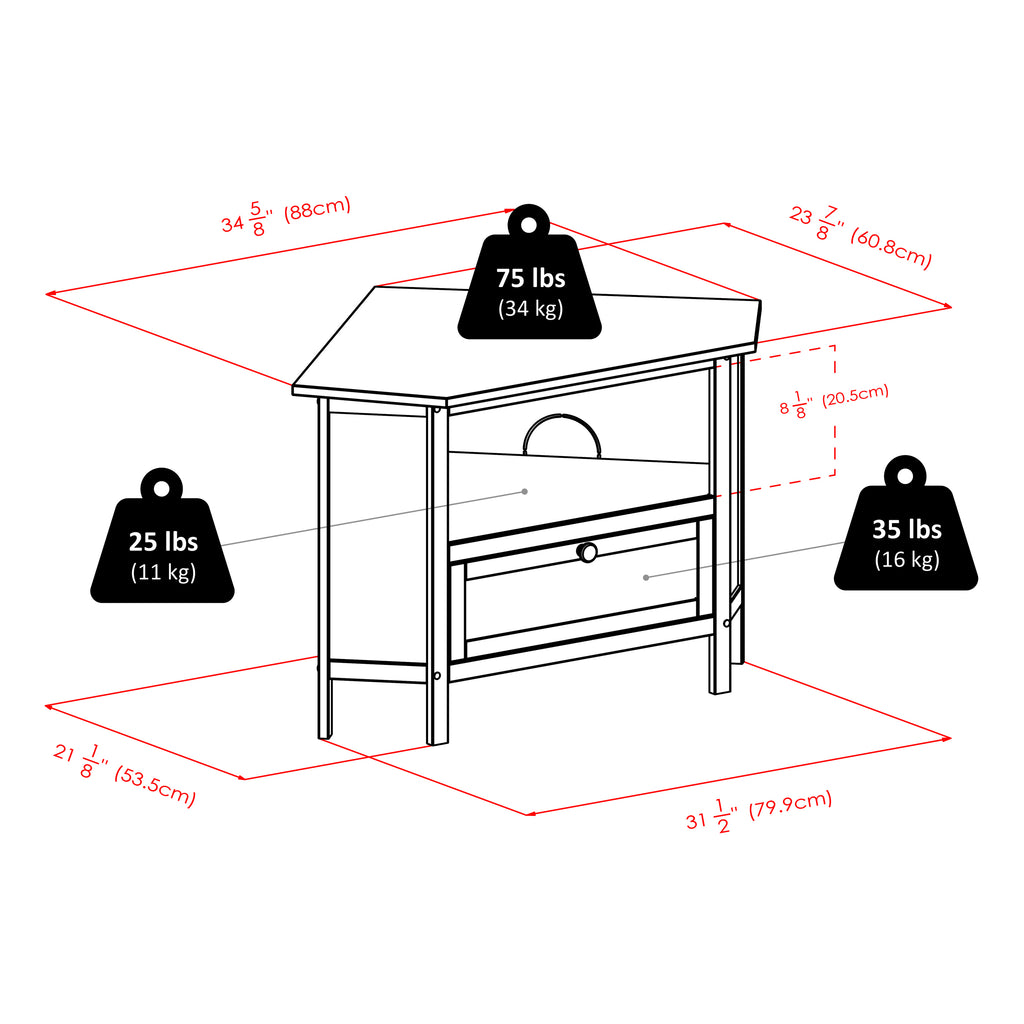 $34\frac{5}{8}$" (88cm)

75 lbs
(34 kg)

$23\frac{7}{8}$" (60.8cm)

$8\frac{1}{8}$" (20.5cm)

25 lbs
(11 kg)

35 lbs
(16 kg)

$21\frac{1}{8}$" (53.5cm)

$31\frac{1}{2}$" (79.9cm)